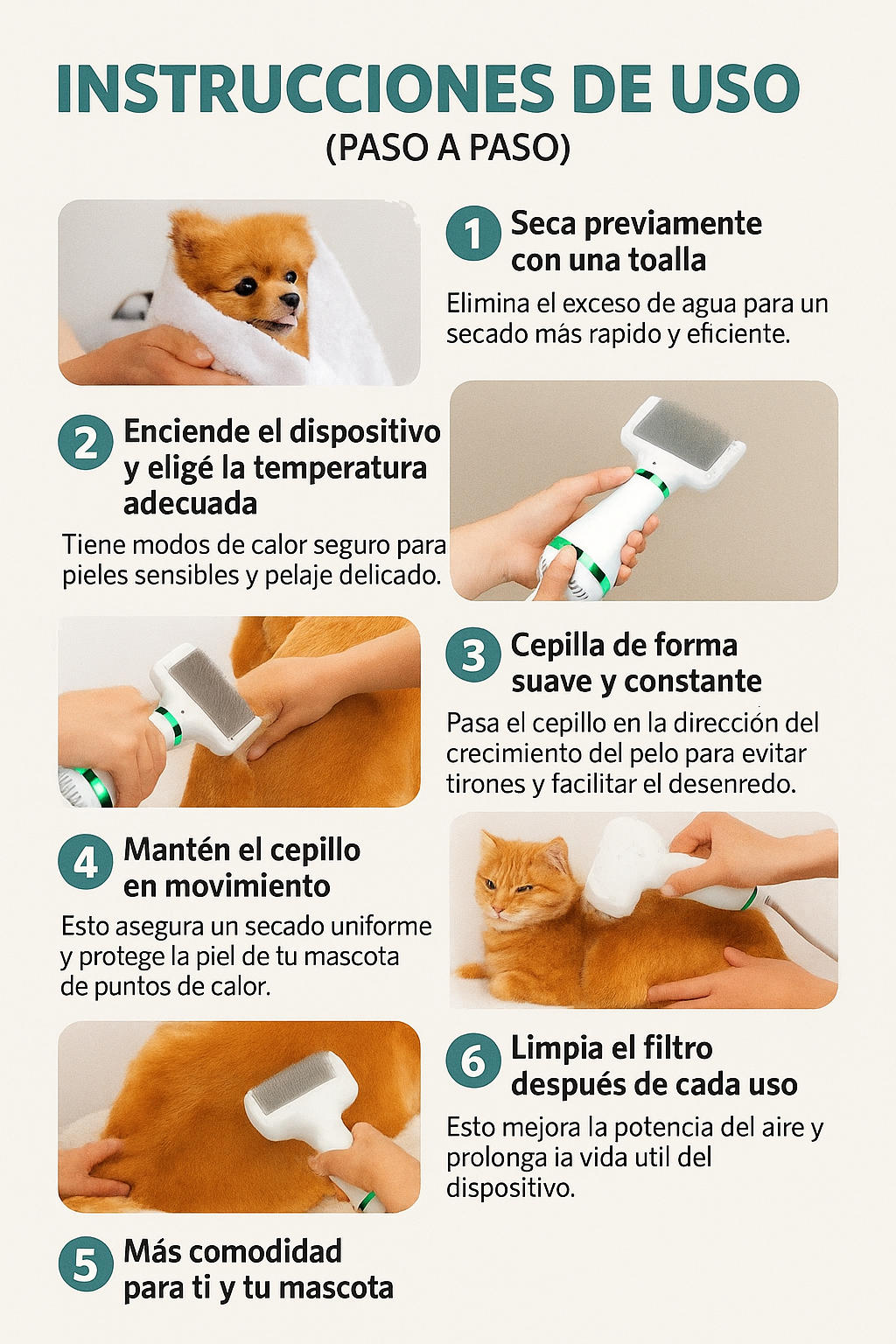 INSTRUCCIONES DE USO
(PASO A PASO)

1 Seca previamente con una toalla
Elimina el exceso de agua para un secado más rapido y eficiente.

2 Enciende el dispositivo y eligé la temperatura adecuada
Tiene modos de calor seguro para pieles sensibles y pelaje delicado.

3 Cepilla de forma suave y constante
Pasa el cepillo en la dirección del crecimiento del pelo para evitar tirones y facilitar el desenredo.

4 Mantén el cepillo en movimiento
Esto asegura un secado uniforme y protege la piel de tu mascota de puntos de calor.

6 Limpia el filtro después de cada uso
Esto mejora la potencia del aire y prolonga ia vida util del dispositivo.

5 Más comodidad para ti y tu mascota